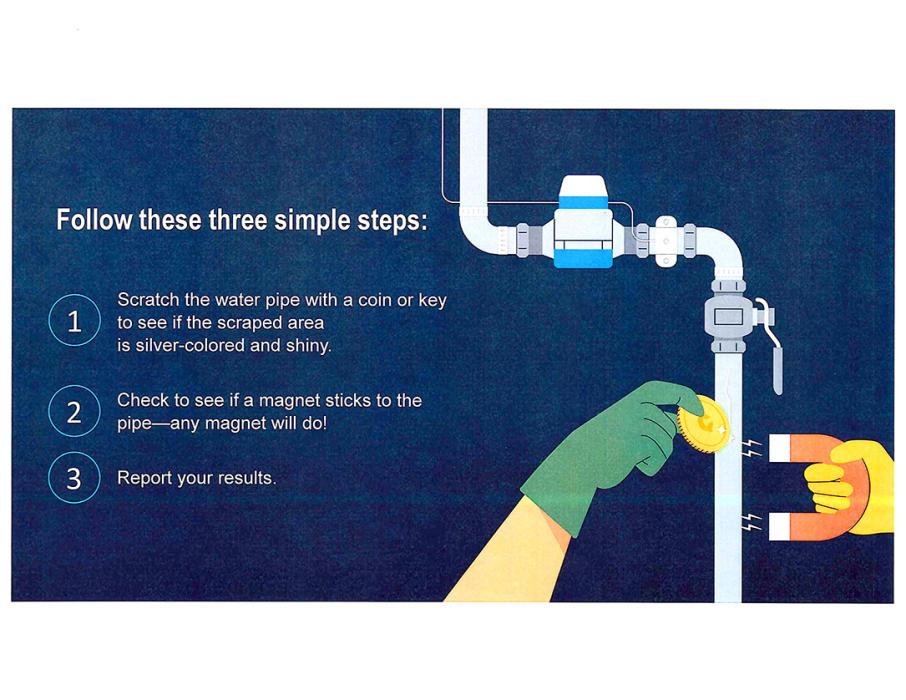 Follow these three simple steps:

1 Scratch the water pipe with a coin or key to see if the scraped area is silver-colored and shiny.

2 Check to see if a magnet sticks to the pipe—any magnet will do!

3 Report your results.