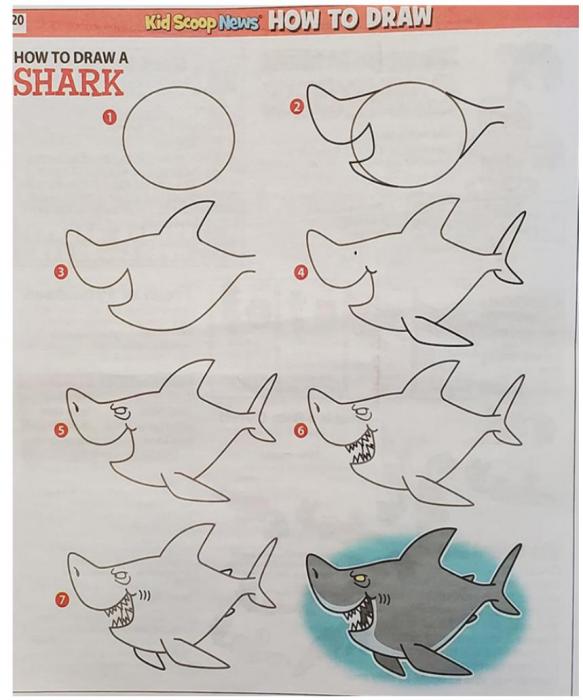 20 Kid Scoop News HOW TO DRAW

HOW TO DRAW A
SHARK

1

2

3

4

5

6

7